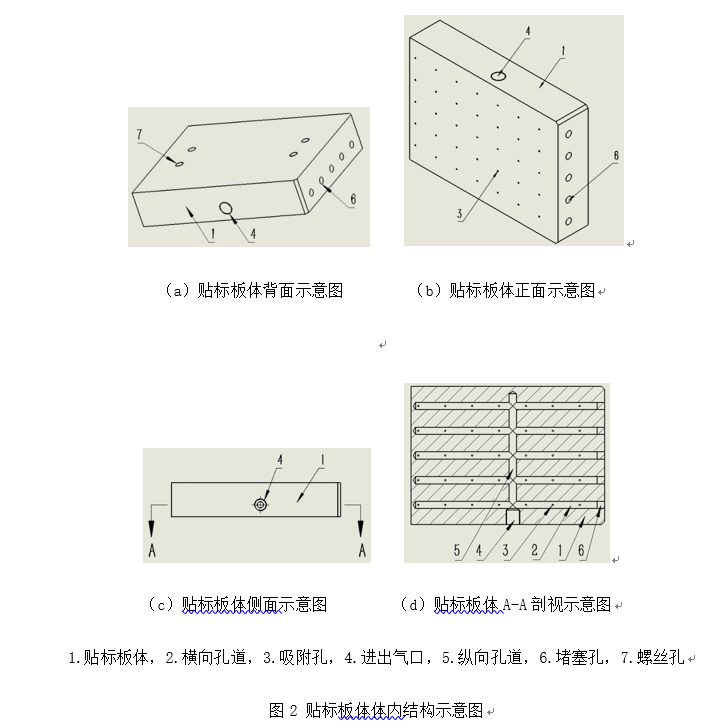 7
6
1
4

4
1
6
3

（a）贴标板体背面示意图

（b）贴标板体正面示意图

4
1
A
A

5 4 3 2 1 6

（c）贴标板体侧面示意图

（d）贴标板体 A-A 剖视示意图

1.贴标板体，2.横向孔道，3.吸附孔，4.进出气口，5.纵向孔道，6.堵塞孔，7.螺丝孔

图 2 贴标板体体内结构示意图