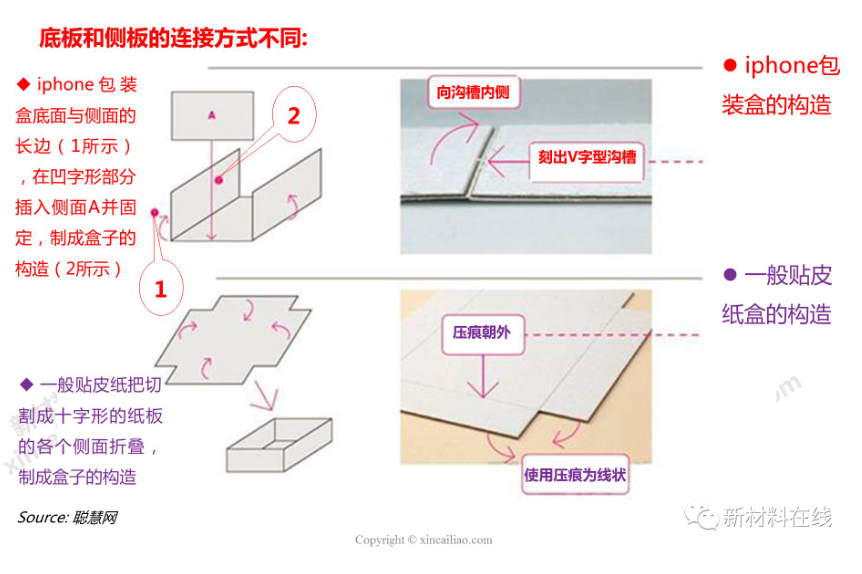 底板和侧板的连接方式不同:

◆ iphone 包 装盒底面与侧面的长边（1所示），在凹字形部分插入侧面A并固定，制成盒子的构造（2所示）

A

2

1

向沟槽内侧

刻出V字型沟槽

● iphone包装盒的构造

◆ 一般贴皮纸把切割成十字形的纸板的各个侧面折叠，制成盒子的构造

压痕朝外

使用压痕为线状

● 一般贴皮纸盒的构造

Source: 聪慧网

Copyright © xincailiao.com

新材料在线