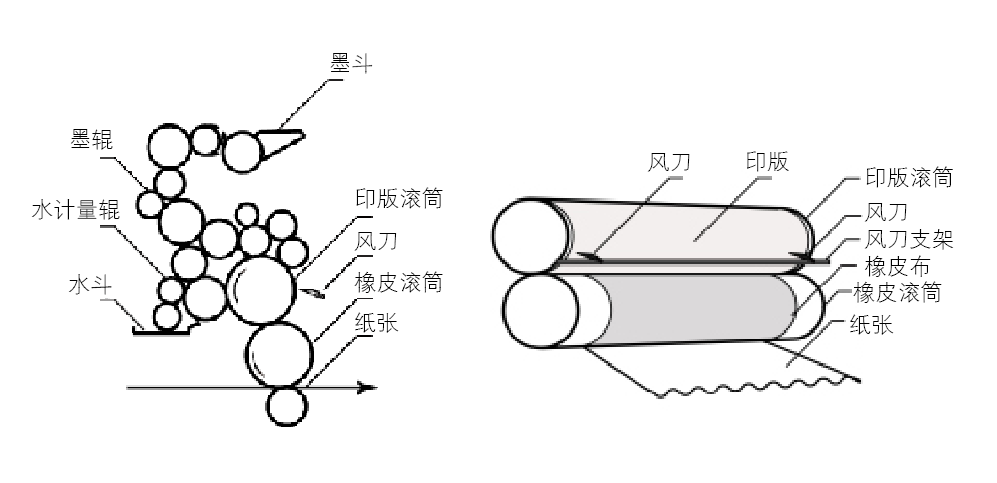 墨斗
墨辊
水计量辊
水斗
印版滚筒
风刀
橡皮滚筒
纸张

风刀
印版
印版滚筒
风刀
风刀支架
橡皮布
橡皮滚筒
纸张